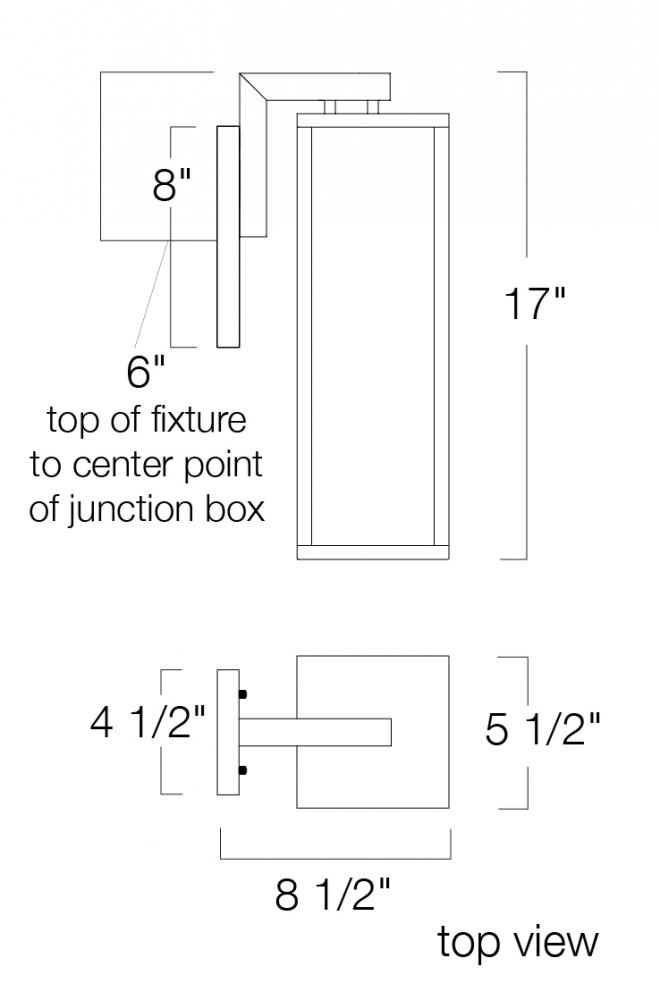 8"

17"

6"
top of fixture to center point of junction box

4 1/2"

5 1/2"

8 1/2"

top view