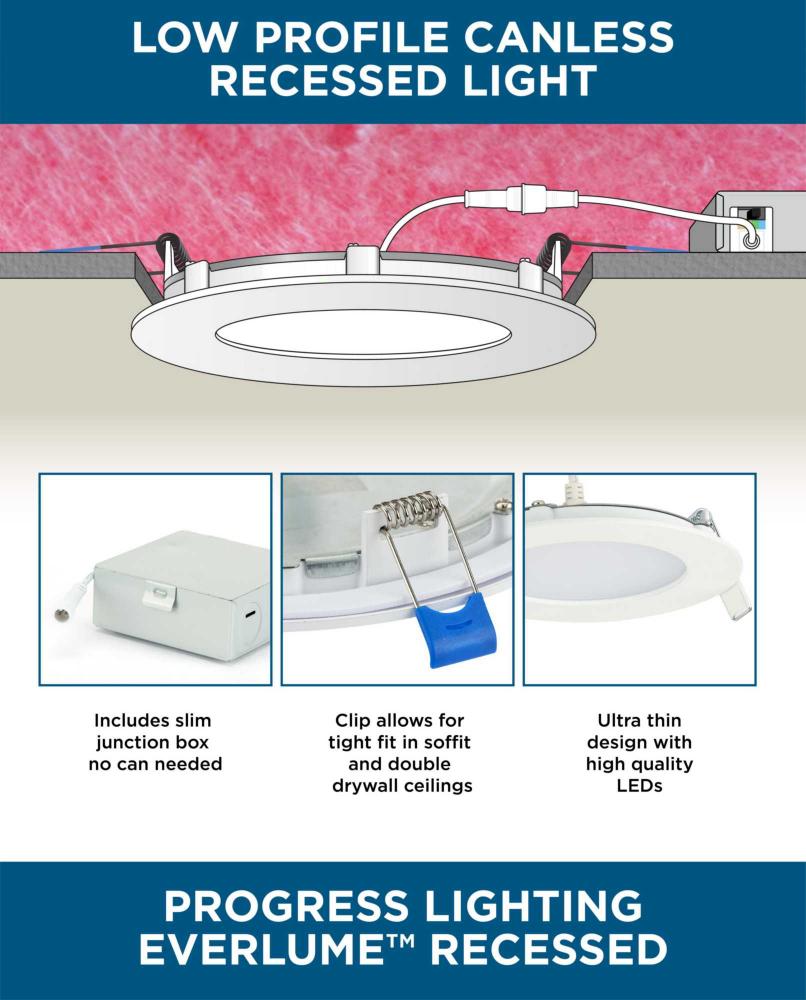 LOW PROFILE CANLESS RECESSED LIGHT

Includes slim junction box no can needed

Clip allows for tight fit in soffit and double drywall ceilings

Ultra thin design with high quality LEDs

PROGRESS LIGHTING EVERLUME™ RECESSED