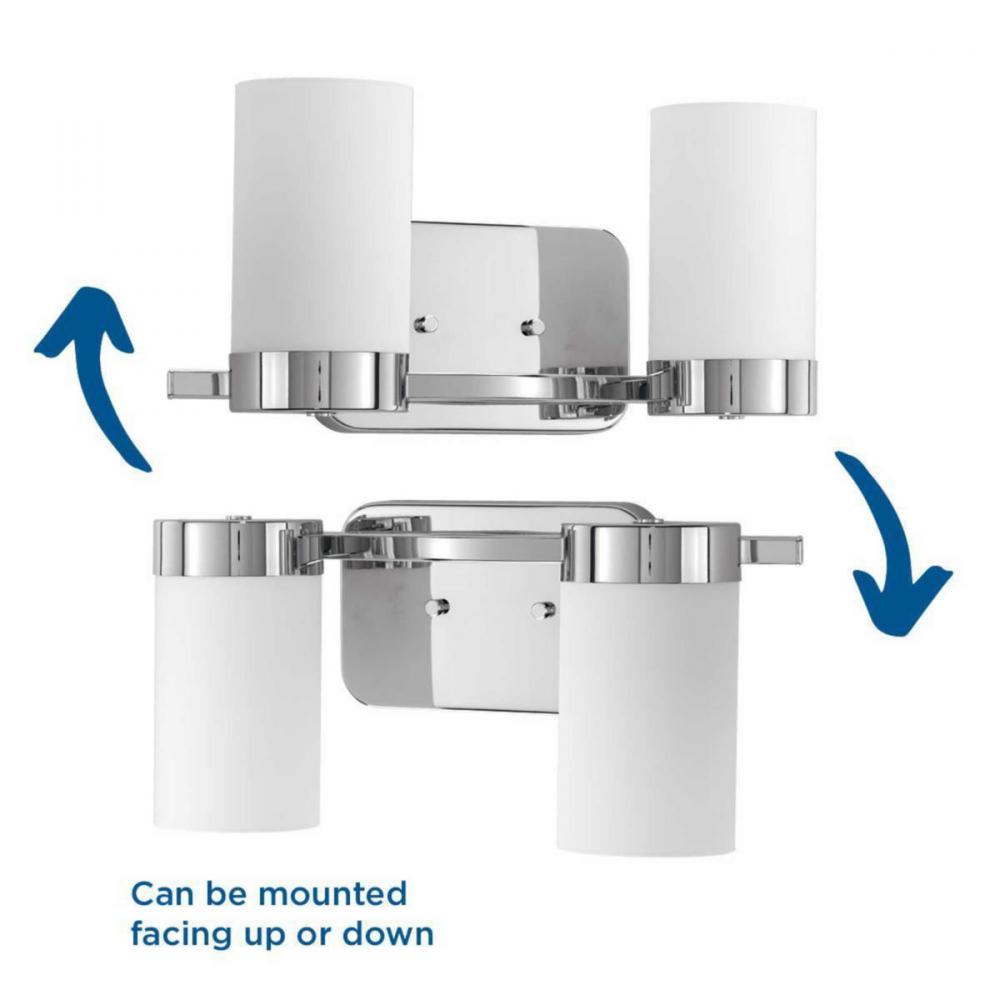 Can be mounted facing up or down