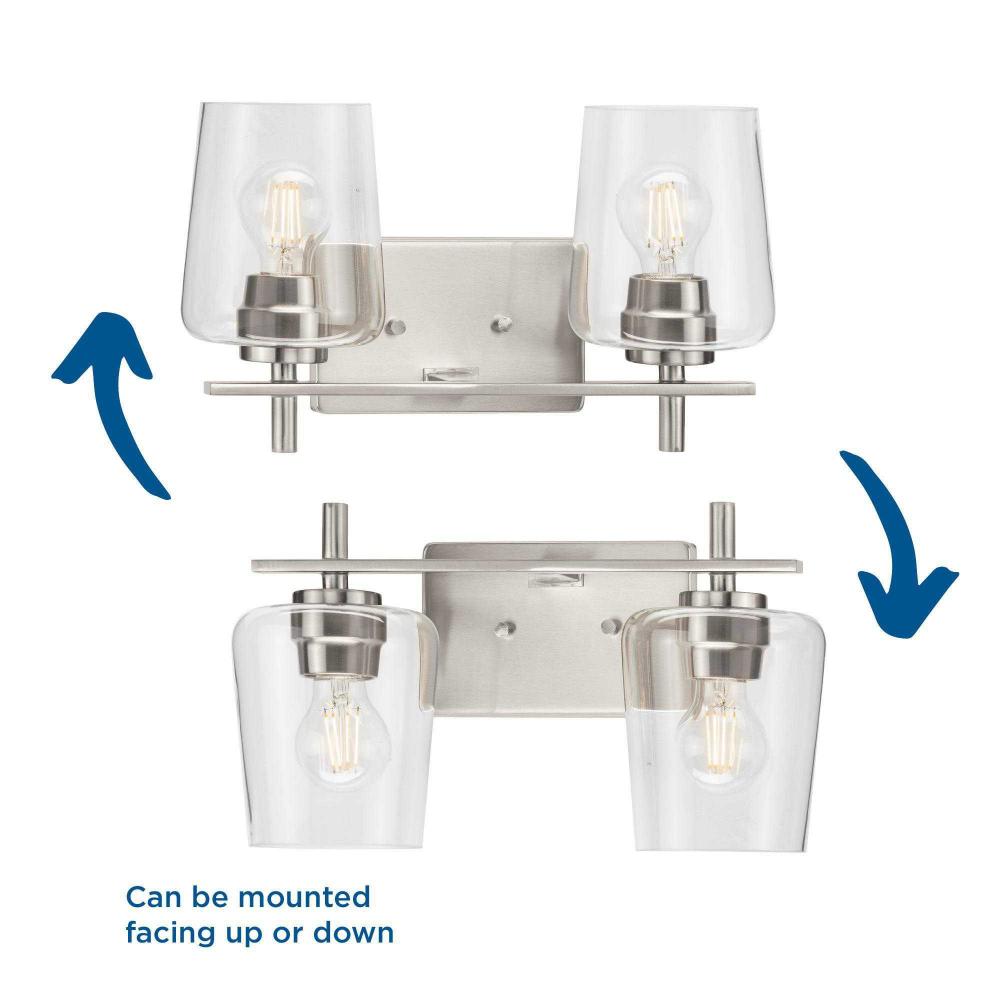 Can be mounted facing up or down