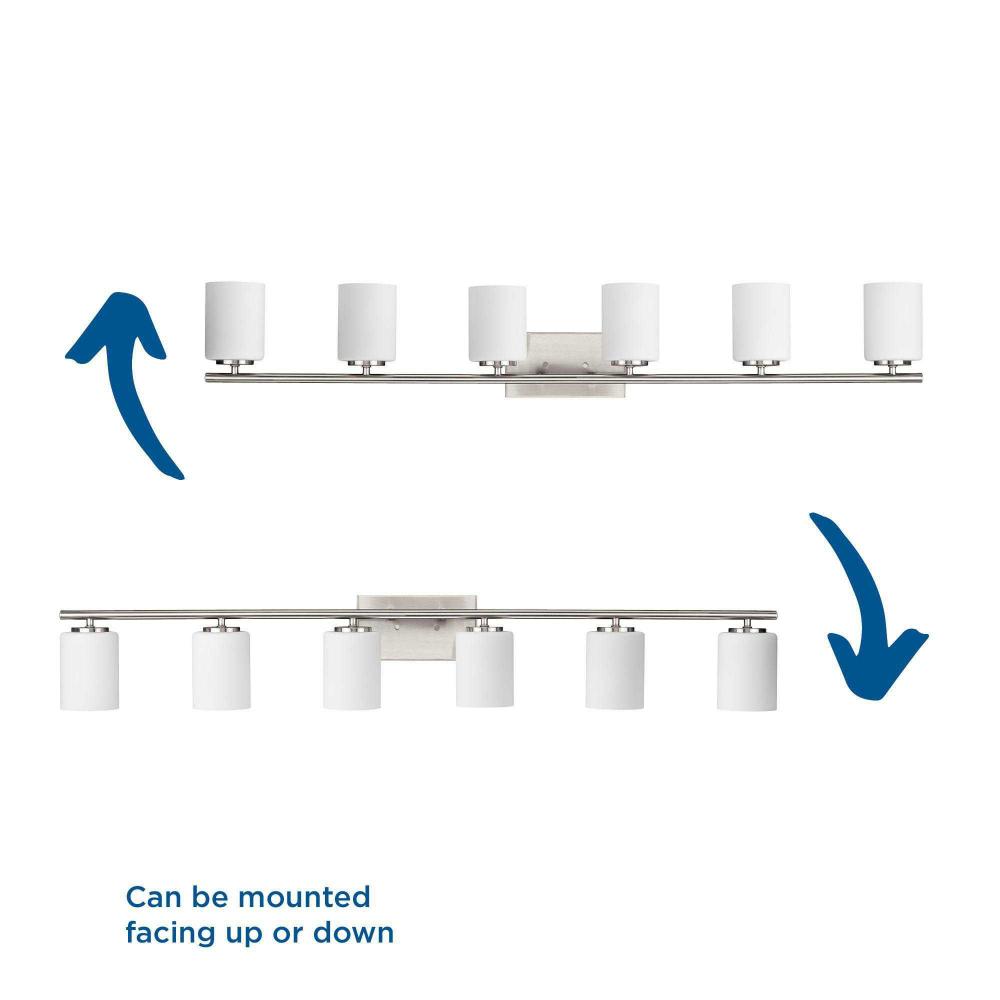 Can be mounted facing up or down